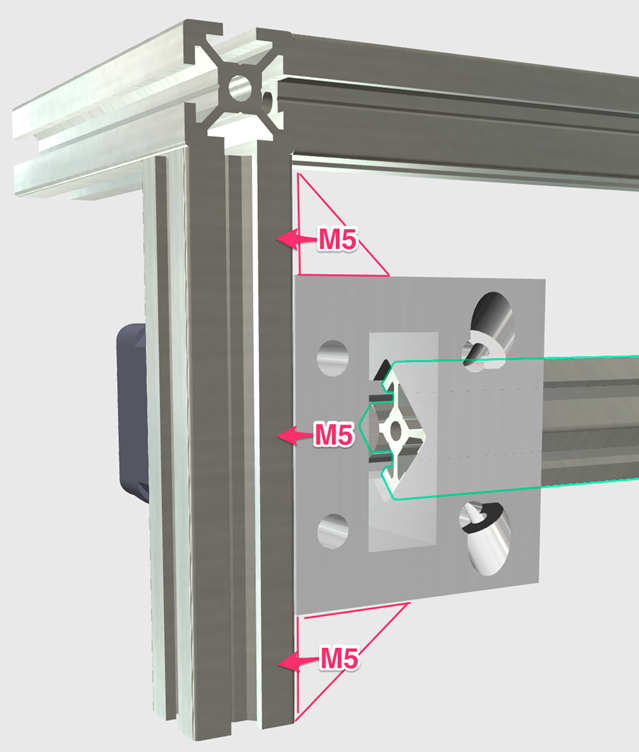 M5

M5

M5