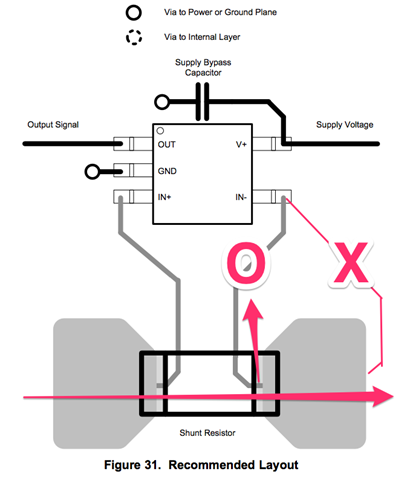 Via to Power or Ground Plane

Via to Internal Layer

Supply Bypass Capacitor

Output Signal

Supply Voltage

OUT

V+

GND

IN+

IN-

O

X

Shunt Resistor

Figure 31. Recommended Layout