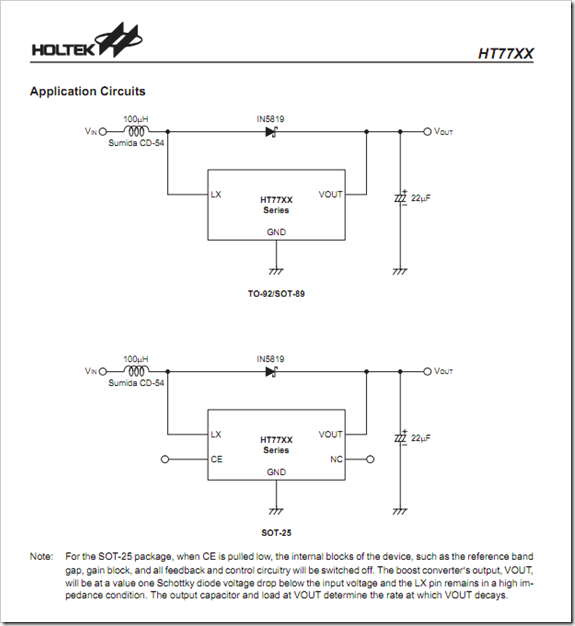 HOLTEK

HT77XX

Application Circuits

$V_{IN}$

100μH

Sumida CD-54

IN5819

$V_{OUT}$

LX

HT77XX
Series

VOUT

GND

22μF

TO-92/SOT-89

$V_{IN}$

100μH

Sumida CD-54

IN5819

$V_{OUT}$

LX

HT77XX
Series

VOUT

CE

NC

GND

22μF

SOT-25

Note: For the SOT-25 package, when CE is pulled low, the internal blocks of the device, such as the reference band gap, gain block, and all feedback and control circuitry will be switched off. The boost converter's output, VOUT, will be at a value one Schottky diode voltage drop below the input voltage and the LX pin remains in a high impedance condition. The output capacitor and load at VOUT determine the rate at which VOUT decays.